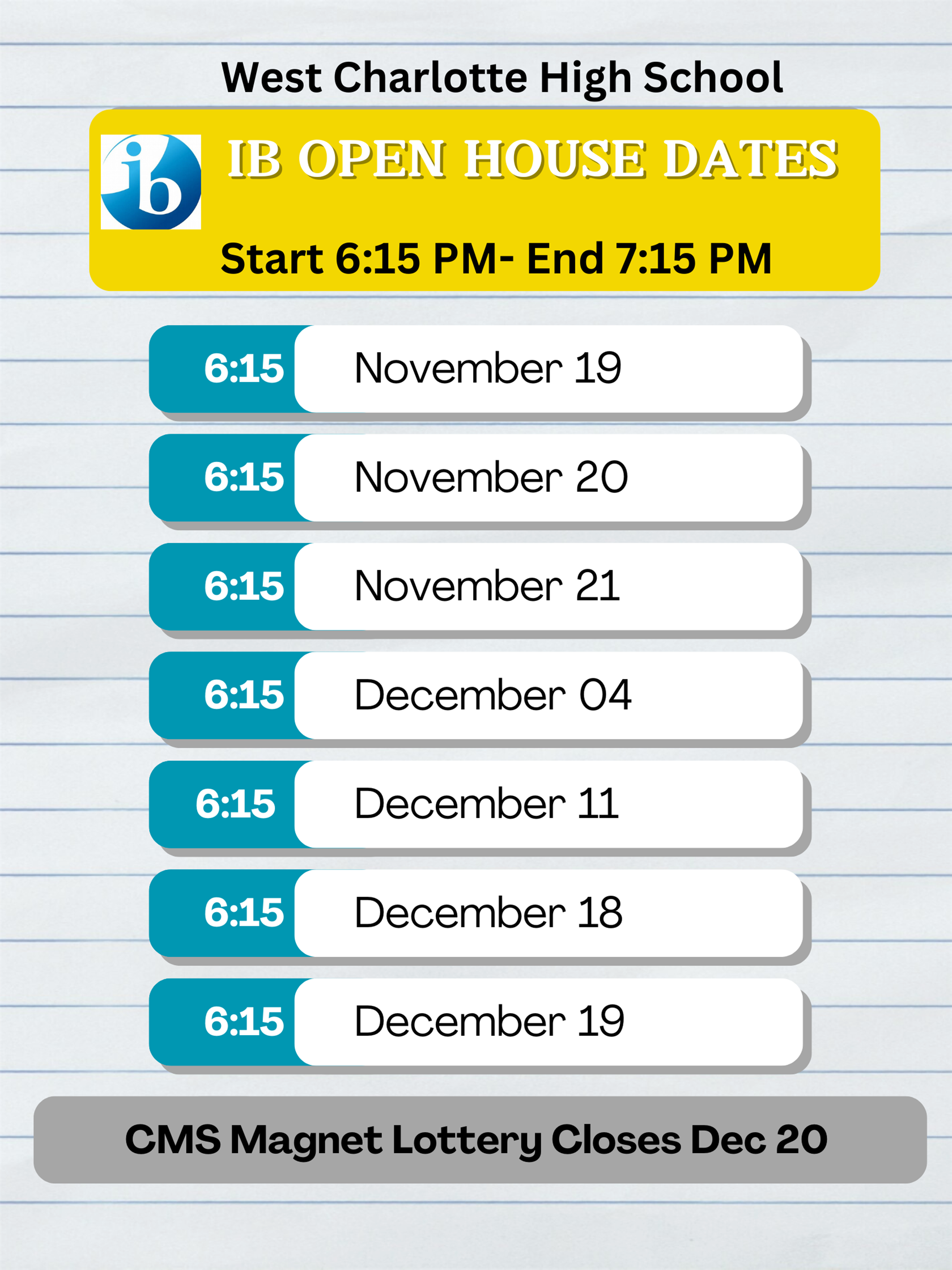 West Charlotte High School

ib

IB OPEN HOUSE DATES

Start 6:15 PM- End 7:15 PM

6:15 November 19

6:15 November 20

6:15 November 21

6:15 December 04

6:15 December 11

6:15 December 18

6:15 December 19

CMS Magnet Lottery Closes Dec 20